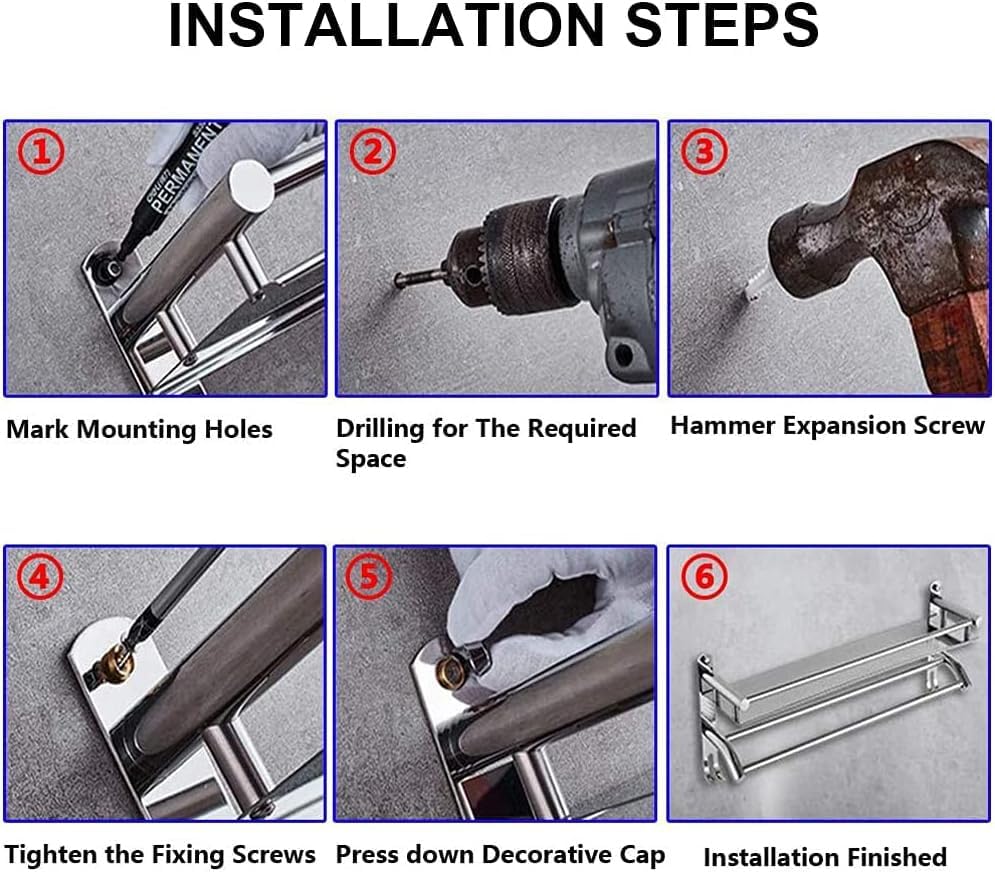 INSTALLATION STEPS

1
PERMANENT

Mark Mounting Holes

2

Drilling for The Required Space

3

Hammer Expansion Screw

4

Tighten the Fixing Screws

5

Press down Decorative Cap

6

Installation Finished