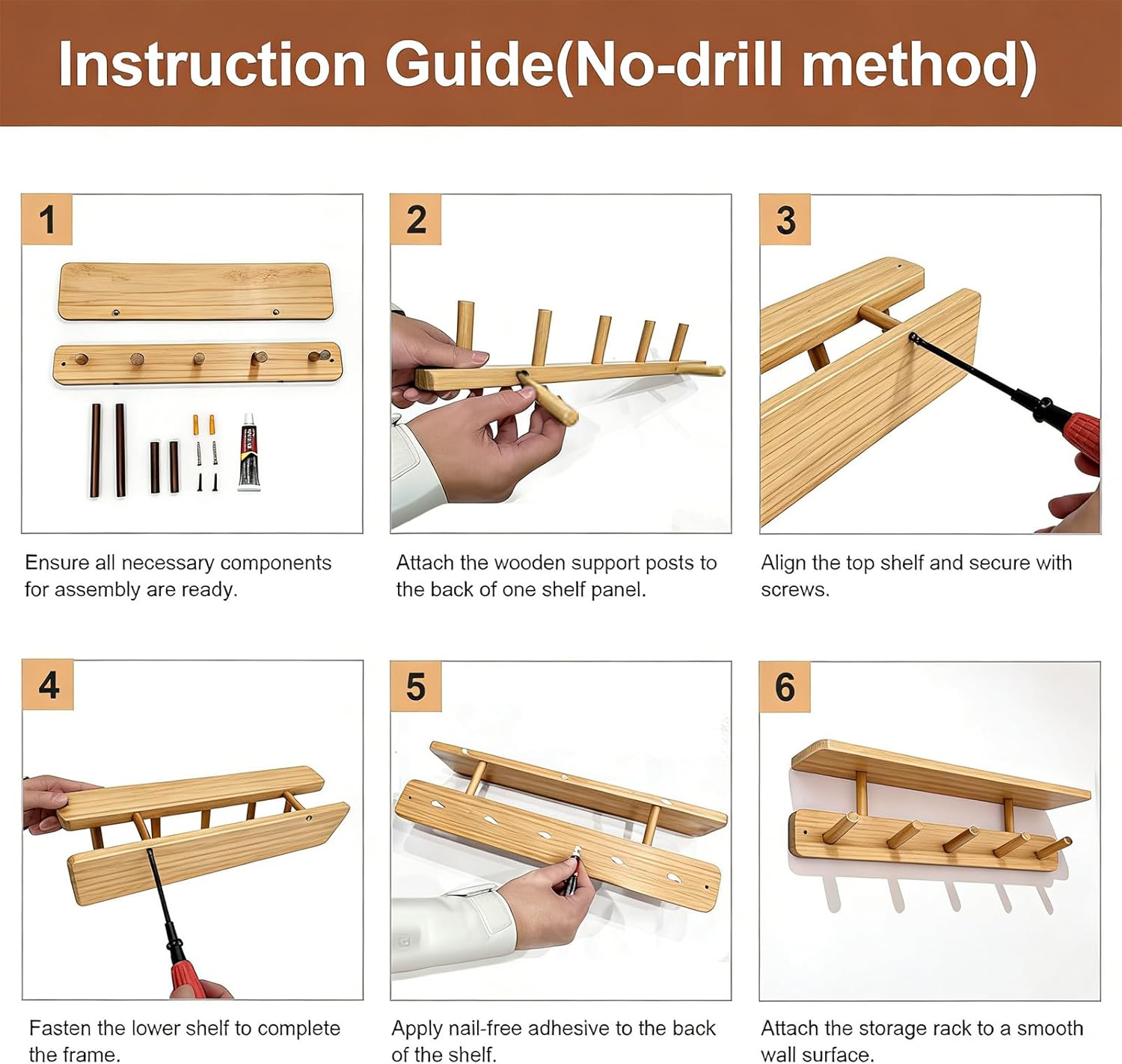 Instruction Guide(No-drill method)

1

Ensure all necessary components for assembly are ready.

2

Attach the wooden support posts to the back of one shelf panel.

3

Align the top shelf and secure with screws.

4

Fasten the lower shelf to complete the frame.

5

Apply nail-free adhesive to the back of the shelf.

6

Attach the storage rack to a smooth wall surface.