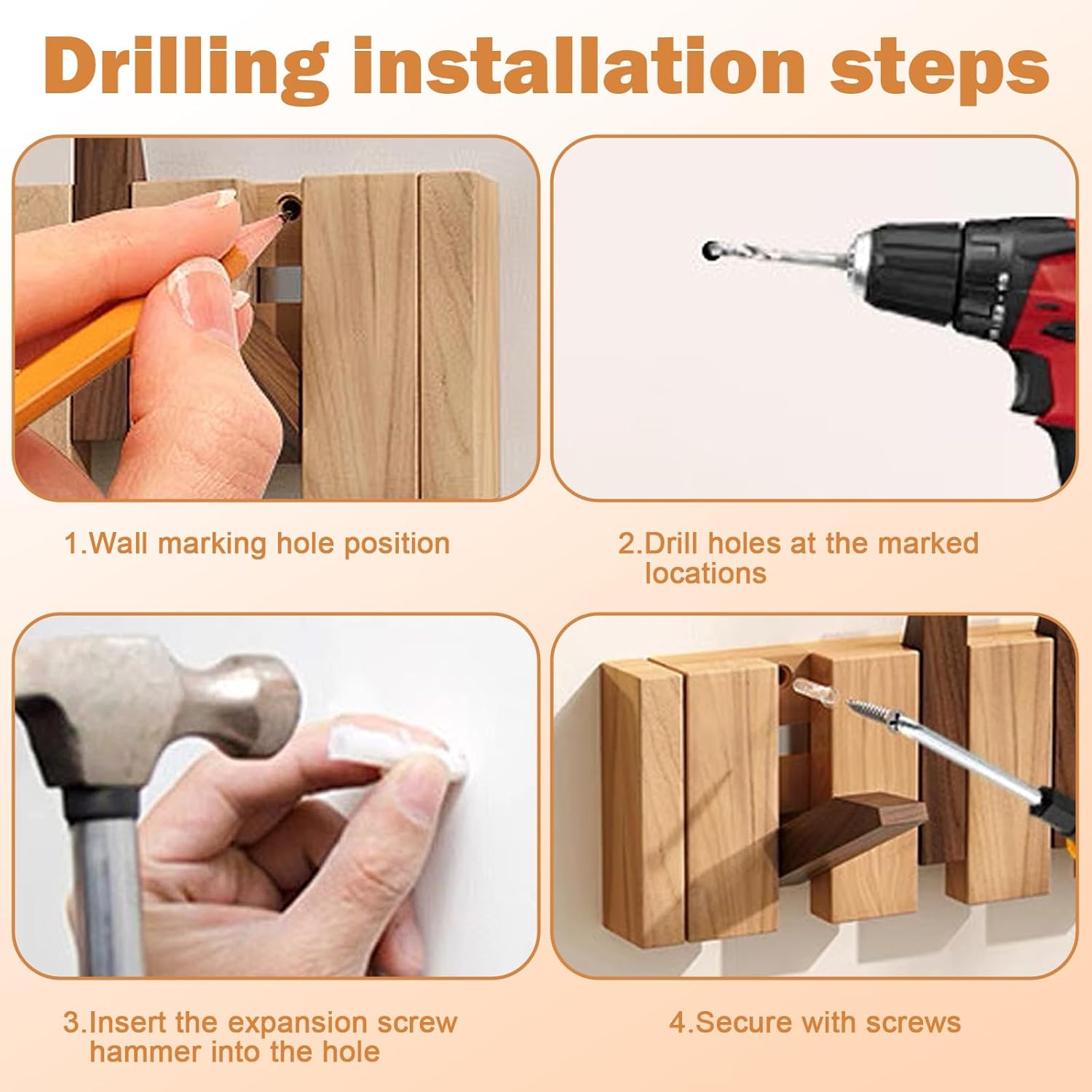 Drilling installation steps

1.Wall marking hole position

2.Drill holes at the marked locations

3.Insert the expansion screw hammer into the hole

4.Secure with screws